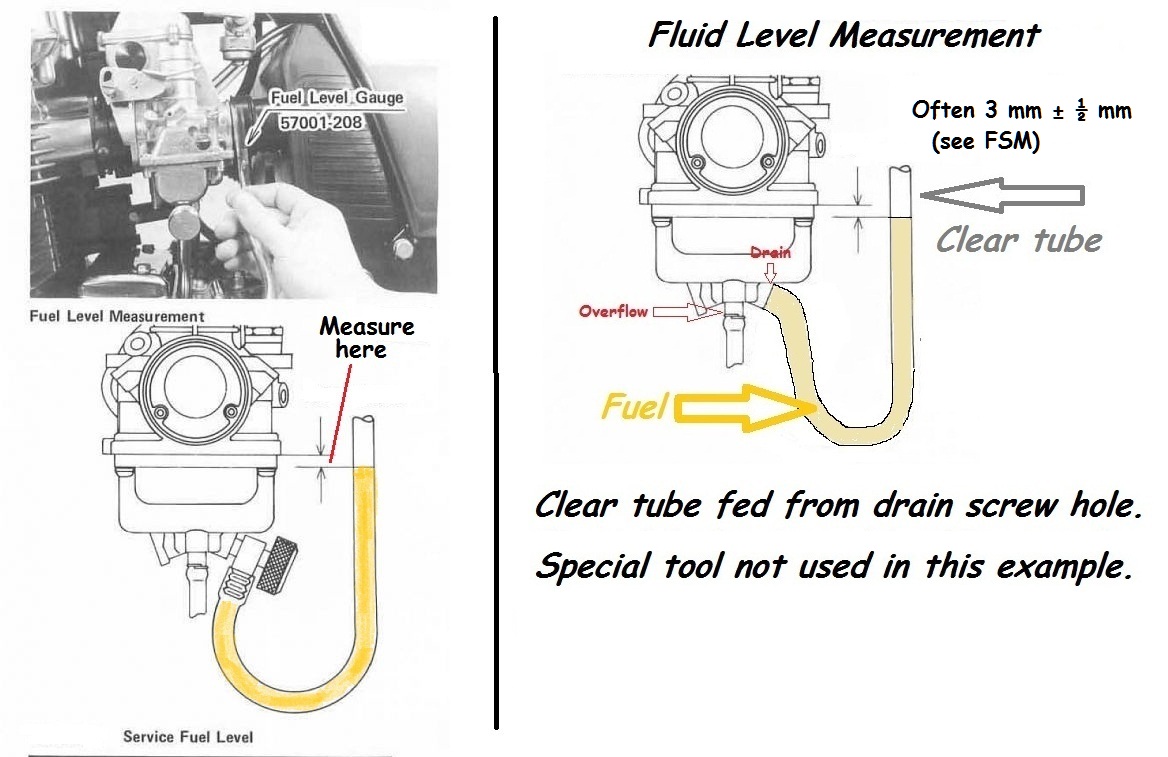 Fuel Level Gauge
57001-208

Fuel Level Measurement

Measure here

Service Fuel Level

Fluid Level Measurement

Often 3 mm ± $\frac{1}{2}$ mm
(see FSM)

Clear tube

Drain

Overflow

Fuel

Clear tube fed from drain screw hole.

Special tool not used in this example.