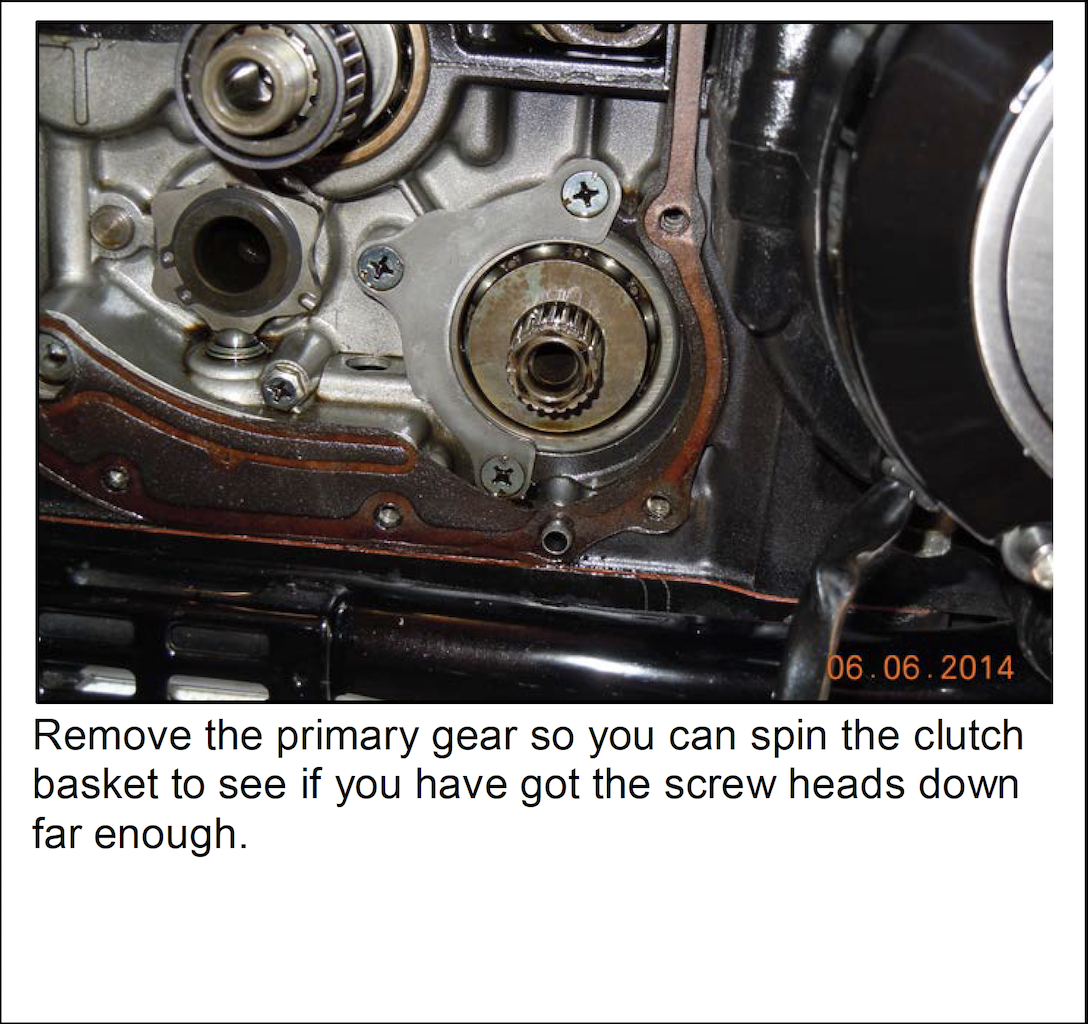 06.06.2014

Remove the primary gear so you can spin the clutch basket to see if you have got the screw heads down far enough.