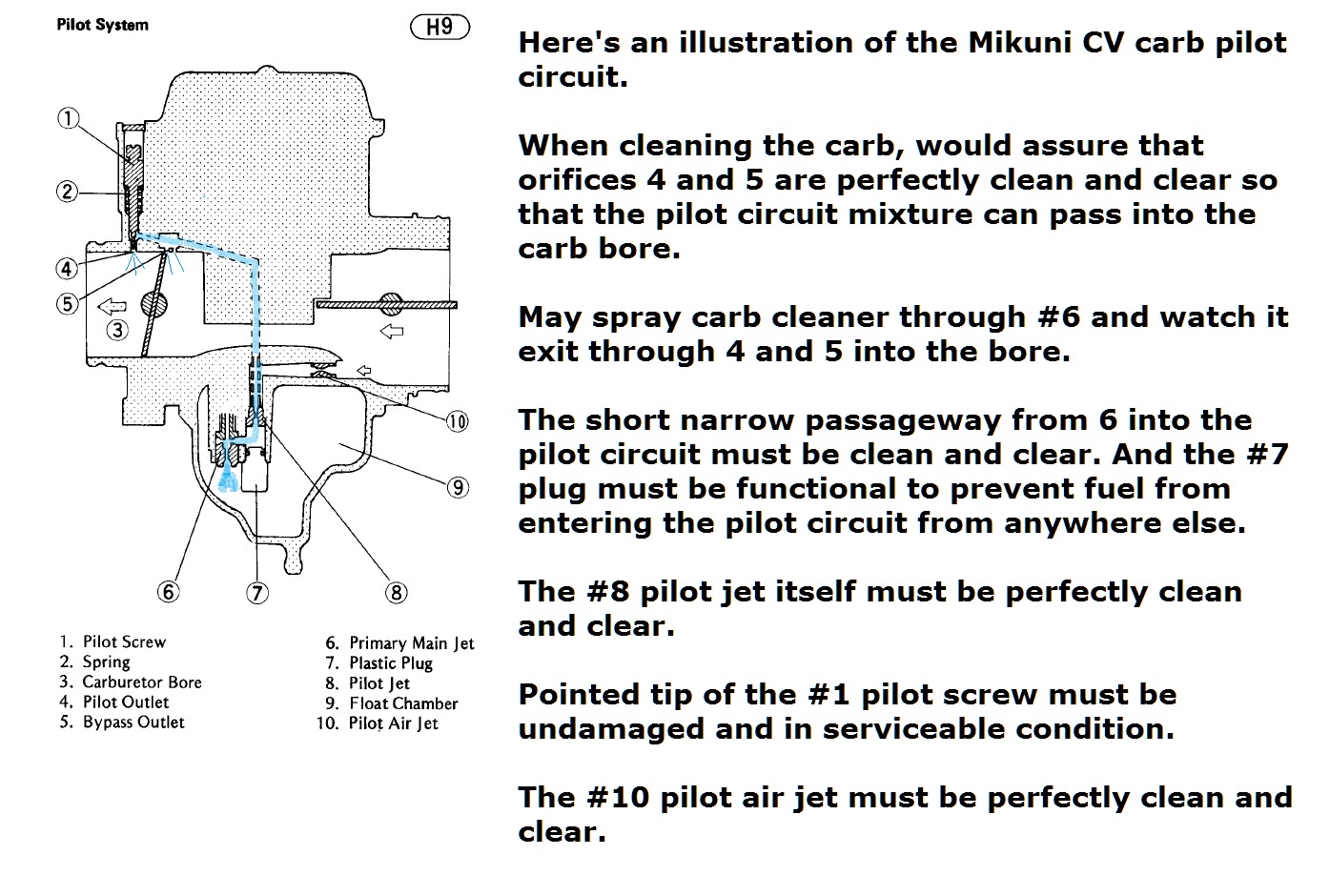 Pilot System

H9

①
②
④
⑤
③
⑩
⑨
⑥
⑦
⑧

1. Pilot Screw
2. Spring
3. Carburetor Bore
4. Pilot Outlet
5. Bypass Outlet

6. Primary Main Jet
7. Plastic Plug
8. Pilot Jet
9. Float Chamber
10. Pilot Air Jet

Here's an illustration of the Mikuni CV carb pilot circuit.

When cleaning the carb, would assure that orifices 4 and 5 are perfectly clean and clear so that the pilot circuit mixture can pass into the carb bore.

May spray carb cleaner through #6 and watch it exit through 4 and 5 into the bore.

The short narrow passageway from 6 into the pilot circuit must be clean and clear. And the #7 plug must be functional to prevent fuel from entering the pilot circuit from anywhere else.

The #8 pilot jet itself must be perfectly clean and clear.

Pointed tip of the #1 pilot screw must be undamaged and in serviceable condition.

The #10 pilot air jet must be perfectly clean and clear.