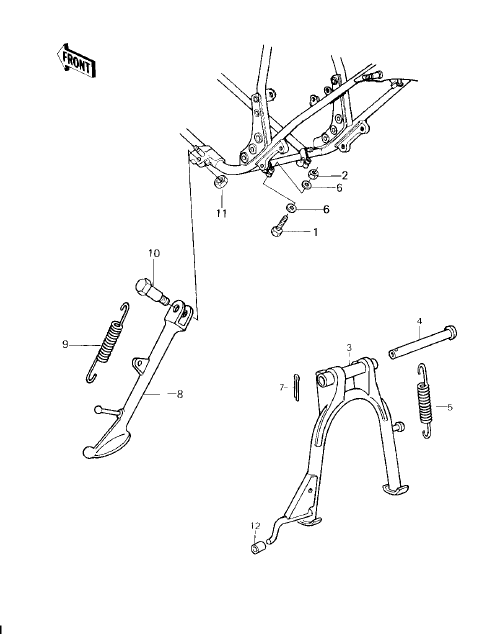 FRONT

2
6
6
11
1
10
9
8
4
3
7
5
12