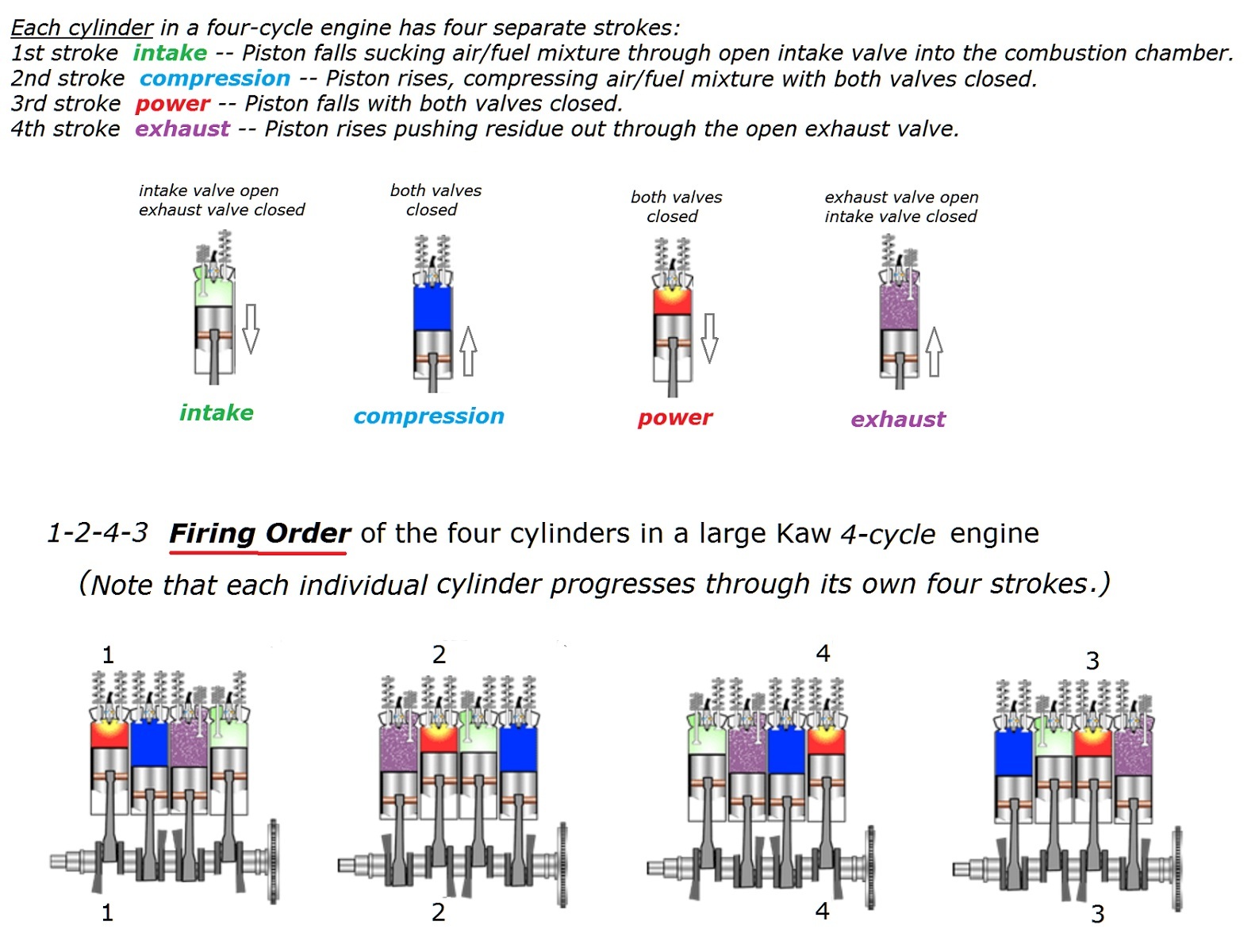 Each cylinder in a four-cycle engine has four separate strokes:
1st stroke intake -- Piston falls sucking air/fuel mixture through open intake valve into the combustion chamber.
2nd stroke compression -- Piston rises, compressing air/fuel mixture with both valves closed.
3rd stroke power -- Piston falls with both valves closed.
4th stroke exhaust -- Piston rises pushing residue out through the open exhaust valve.

intake valve open exhaust valve closed

both valves closed

both valves closed

exhaust valve open intake valve closed

intake

compression

power

exhaust

1-2-4-3 Firing Order of the four cylinders in a large Kaw 4-cycle engine

(Note that each individual cylinder progresses through its own four strokes.)

1

2

4

3

1

2

4

3