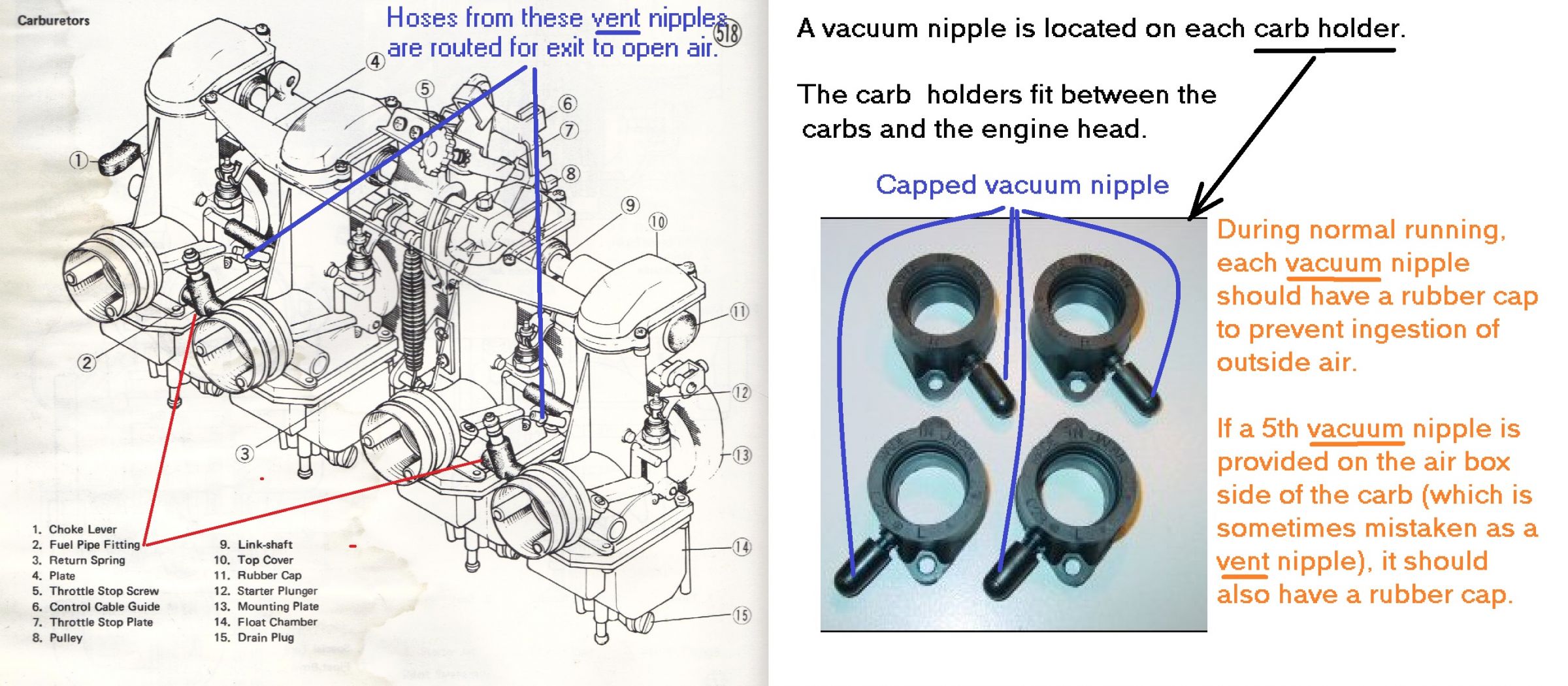 Carburetors

Hoses from these vent nipples are routed for exit to open air.

518

①
②
③
④
⑤
⑥
⑦
⑧
⑨
⑩
⑪
⑫
⑬
⑭
⑮

1. Choke Lever
2. Fuel Pipe Fitting
3. Return Spring
4. Plate
5. Throttle Stop Screw
6. Control Cable Guide
7. Throttle Stop Plate
8. Pulley

9. Link-shaft
10. Top Cover
11. Rubber Cap
12. Starter Plunger
13. Mounting Plate
14. Float Chamber
15. Drain Plug

A vacuum nipple is located on each carb holder.

The carb holders fit between the carbs and the engine head.

Capped vacuum nipple

During normal running, each vacuum nipple should have a rubber cap to prevent ingestion of outside air.

If a 5th vacuum nipple is provided on the air box side of the carb (which is sometimes mistaken as a vent nipple), it should also have a rubber cap.