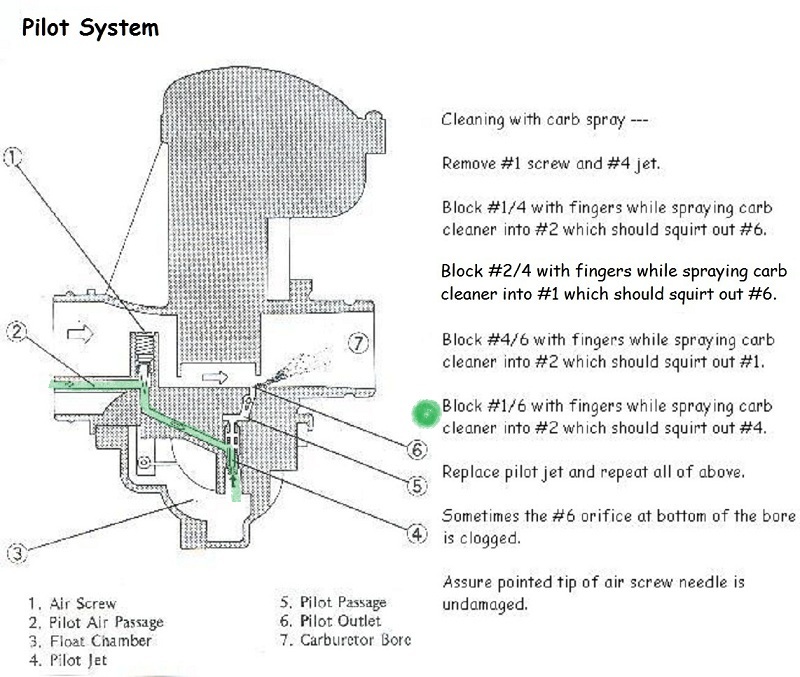 Pilot System

1
2
3
4
5
6
7

1. Air Screw
2. Pilot Air Passage
3. Float Chamber
4. Pilot Jet

5. Pilot Passage
6. Pilot Outlet
7. Carburetor Bore

Cleaning with carb spray ---

Remove #1 screw and #4 jet.

Block #1/4 with fingers while spraying carb cleaner into #2 which should squirt out #6.

Block #2/4 with fingers while spraying carb cleaner into #1 which should squirt out #6.

Block #4/6 with fingers while spraying carb cleaner into #2 which should squirt out #1.

Block #1/6 with fingers while spraying carb cleaner into #2 which should squirt out #4.

Replace pilot jet and repeat all of above.

Sometimes the #6 orifice at bottom of the bore is clogged.

Assure pointed tip of air screw needle is undamaged.