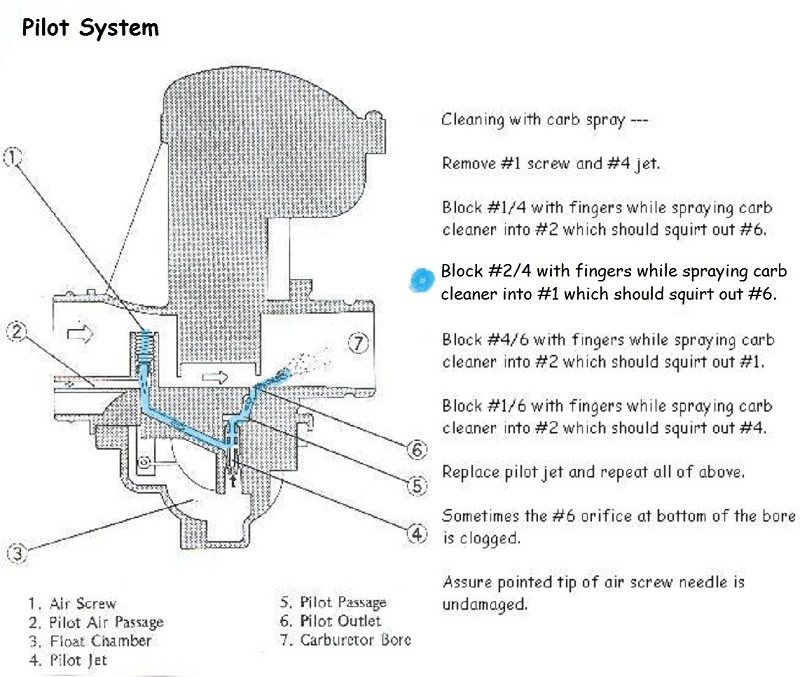 Pilot System

1

2

7

6

5

4

3

1. Air Screw
2. Pilot Air Passage
3. Float Chamber
4. Pilot Jet

5. Pilot Passage
6. Pilot Outlet
7. Carburetor Bore

Cleaning with carb spray ---

Remove #1 screw and #4 jet.

Block #1/4 with fingers while spraying carb cleaner into #2 which should squirt out #6.

Block #2/4 with fingers while spraying carb cleaner into #1 which should squirt out #6.

Block #4/6 with fingers while spraying carb cleaner into #2 which should squirt out #1.

Block #1/6 with fingers while spraying carb cleaner into #2 which should squirt out #4.

Replace pilot jet and repeat all of above.

Sometimes the #6 orifice at bottom of the bore is clogged.

Assure pointed tip of air screw needle is undamaged.