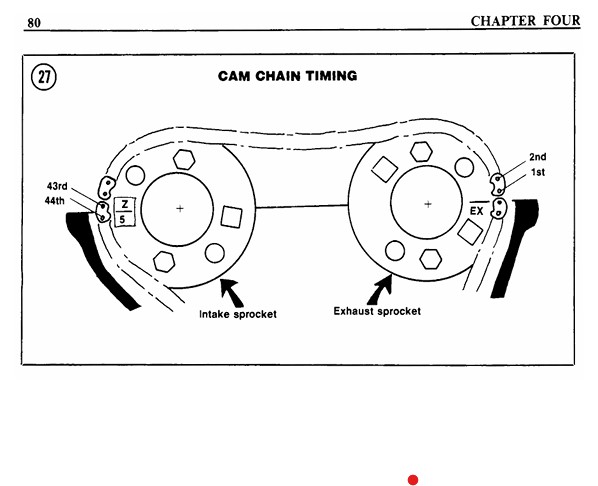 80 CHAPTER FOUR

27

CAM CHAIN TIMING

43rd
44th

Z
5

2nd
1st

EX

Intake sprocket

Exhaust sprocket