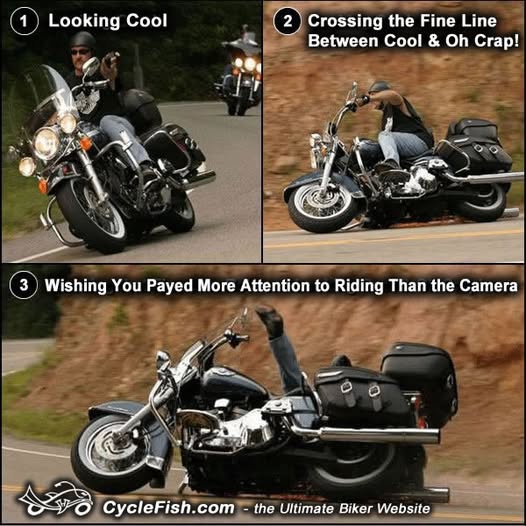 1 Looking Cool

2 Crossing the Fine Line Between Cool & Oh Crap!

3 Wishing You Payed More Attention to Riding Than the Camera

CycleFish.com - the Ultimate Biker Website