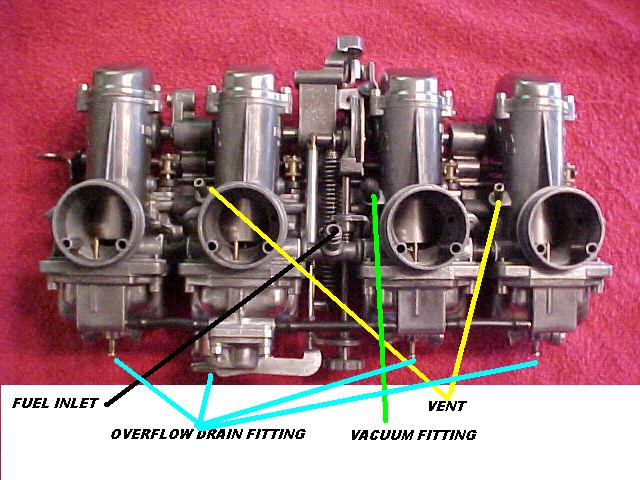 FUEL INLET

VENT

OVERFLOW DRAIN FITTING

VACUUM FITTING