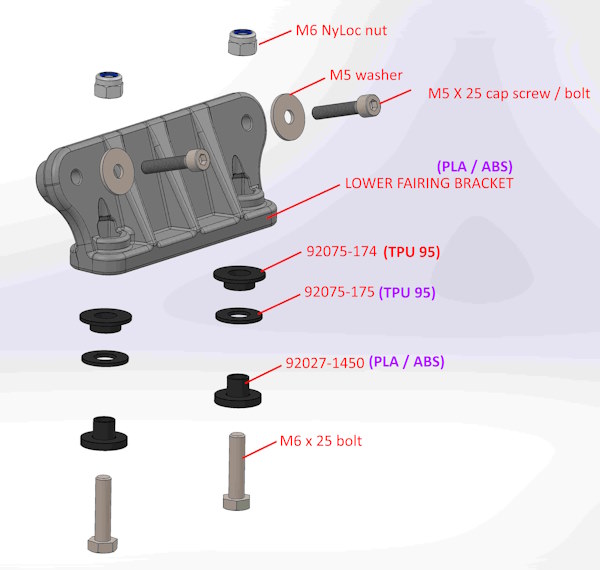 M6 NyLoc nut

M5 washer

M5 X 25 cap screw / bolt

(PLA / ABS)
LOWER FAIRING BRACKET

92075-174 (TPU 95)

92075-175 (TPU 95)

92027-1450 (PLA / ABS)

M6 x 25 bolt