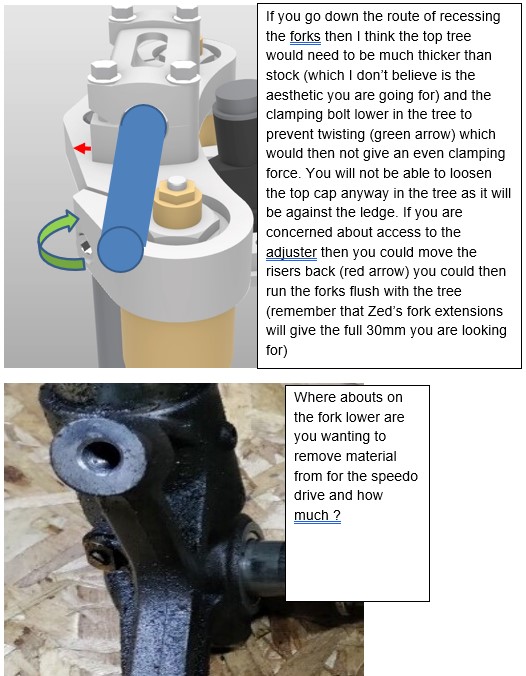 If you go down the route of recessing the forks then I think the top tree would need to be much thicker than stock (which I don't believe is the aesthetic you are going for) and the clamping bolt lower in the tree to prevent twisting (green arrow) which would then not give an even clamping force. You will not be able to loosen the top cap anyway in the tree as it will be against the ledge. If you are concerned about access to the adjuster then you could move the risers back (red arrow) you could then run the forks flush with the tree (remember that Zed's fork extensions will give the full 30mm you are looking for)

Where abouts on the fork lower are you wanting to remove material from for the speedo drive and how much ?