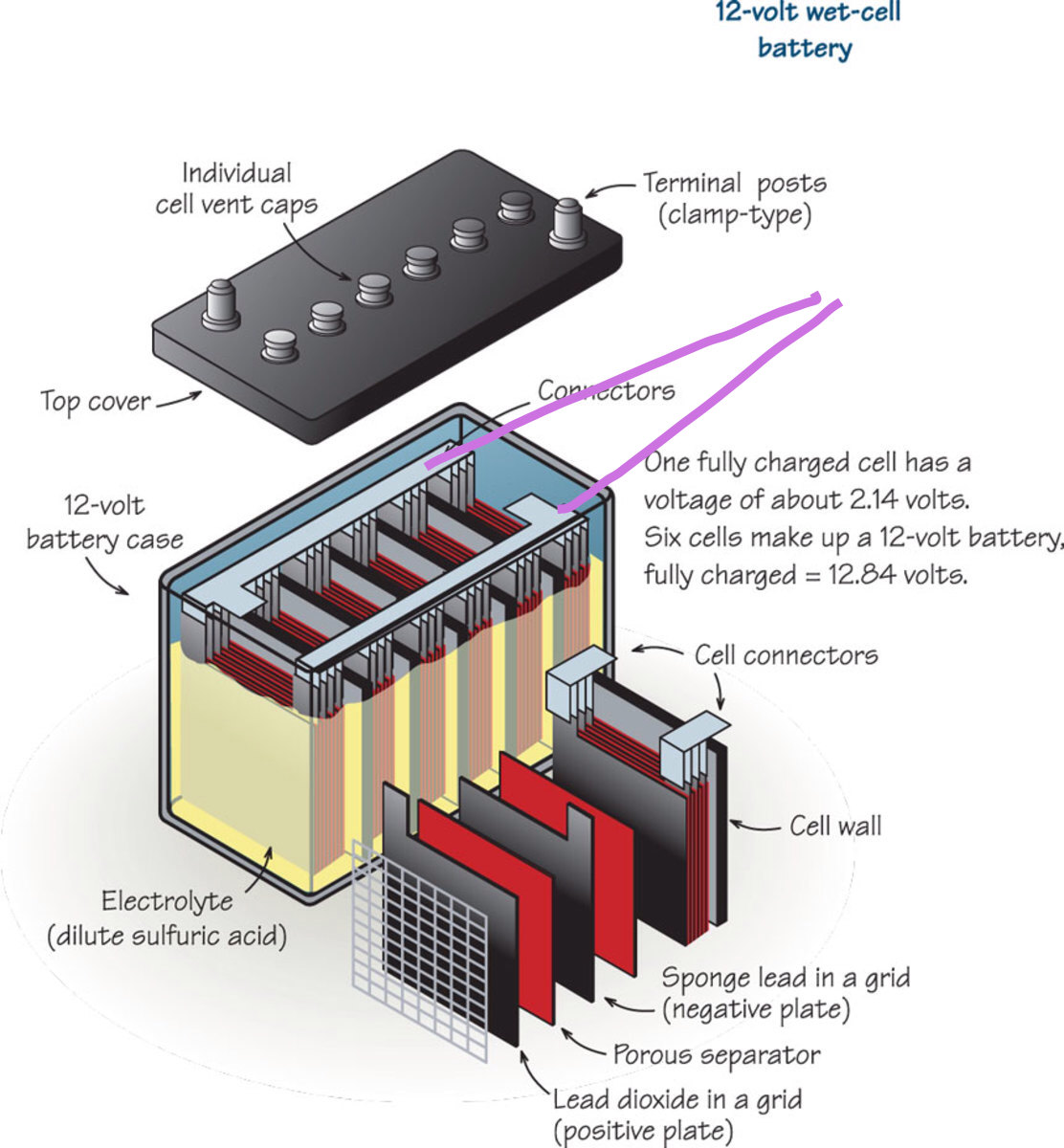 12-volt wet-cell battery

Individual cell vent caps

Terminal posts (clamp-type)

Top cover

Connectors

12-volt battery case

One fully charged cell has a voltage of about 2.14 volts. Six cells make up a 12-volt battery, fully charged = 12.84 volts.

Cell connectors

Cell wall

Electrolyte (dilute sulfuric acid)

Sponge lead in a grid (negative plate)

Porous separator

Lead dioxide in a grid (positive plate)