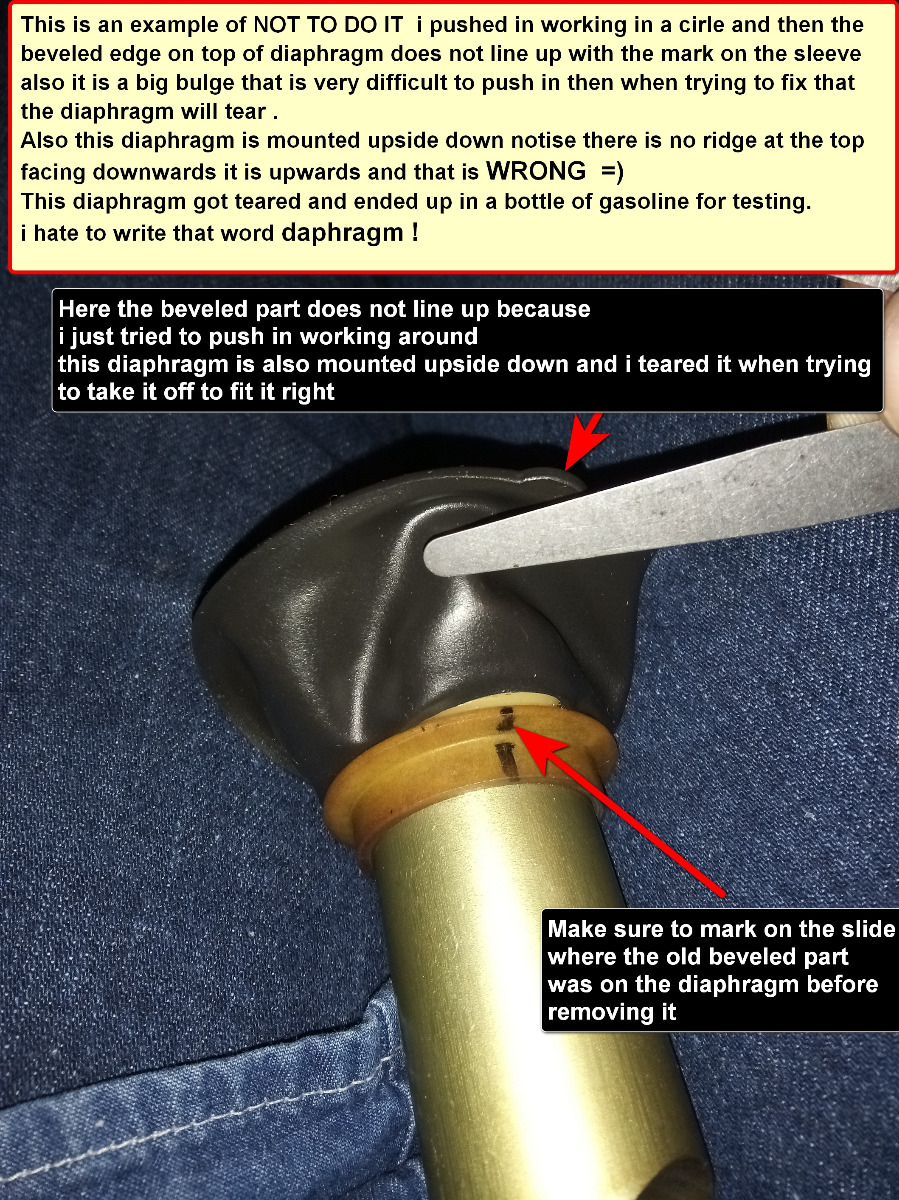 This is an example of NOT TO DO IT  i pushed in working in a cirle and then the beveled edge on top of diaphragm does not line up with the mark on the sleeve also it is a big bulge that is very difficult to push in then when trying to fix that the diaphragm will tear .
Also this diaphragm is mounted upside down notise there is no ridge at the top facing downwards it is upwards and that is WRONG =)
This diaphragm got teared and ended up in a bottle of gasoline for testing.
i hate to write that word daphragm !

Here the beveled part does not line up because
i just tried to push in working around
this diaphragm is also mounted upside down and i teared it when trying to take it off to fit it right

Make sure to mark on the slide where the old beveled part was on the diaphragm before removing it