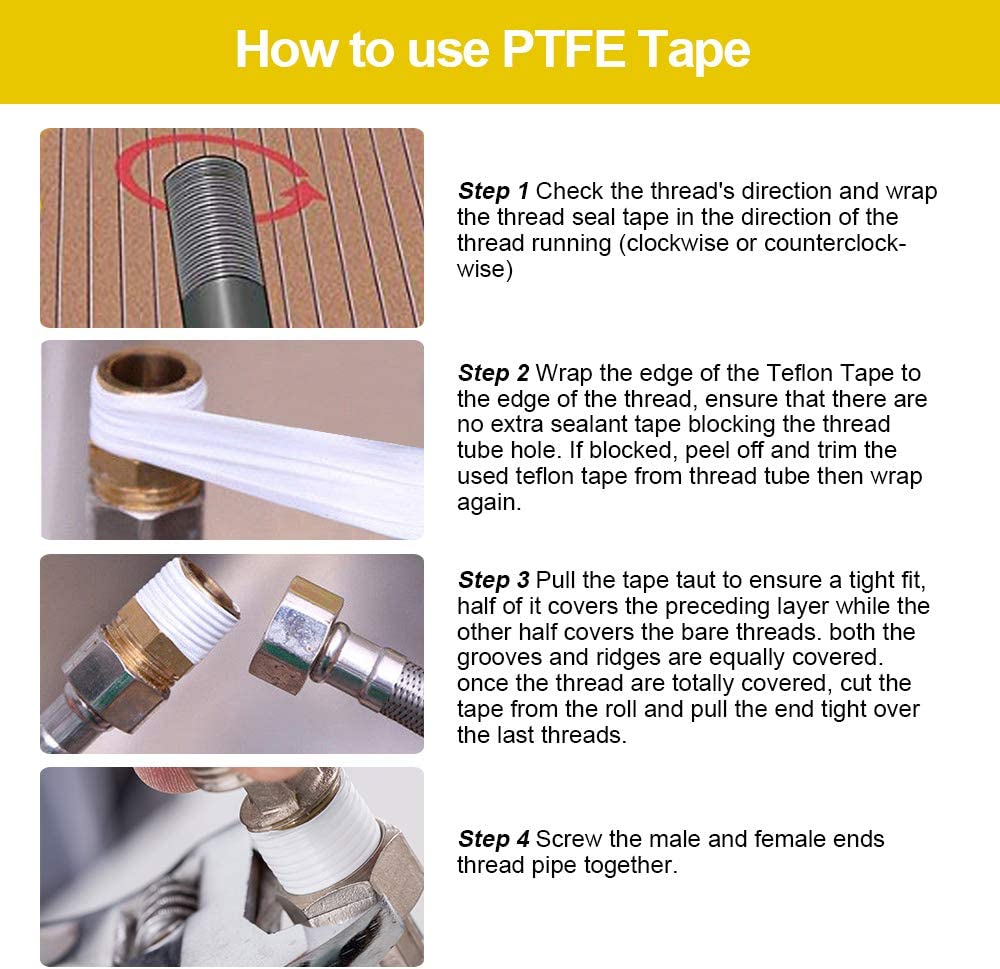 How to use PTFE Tape

Step 1 Check the thread's direction and wrap the thread seal tape in the direction of the thread running (clockwise or counterclockwise)

Step 2 Wrap the edge of the Teflon Tape to the edge of the thread, ensure that there are no extra sealant tape blocking the thread tube hole. If blocked, peel off and trim the used teflon tape from thread tube then wrap again.

Step 3 Pull the tape taut to ensure a tight fit, half of it covers the preceding layer while the other half covers the bare threads. both the grooves and ridges are equally covered. once the thread are totally covered, cut the tape from the roll and pull the end tight over the last threads.

Step 4 Screw the male and female ends thread pipe together.