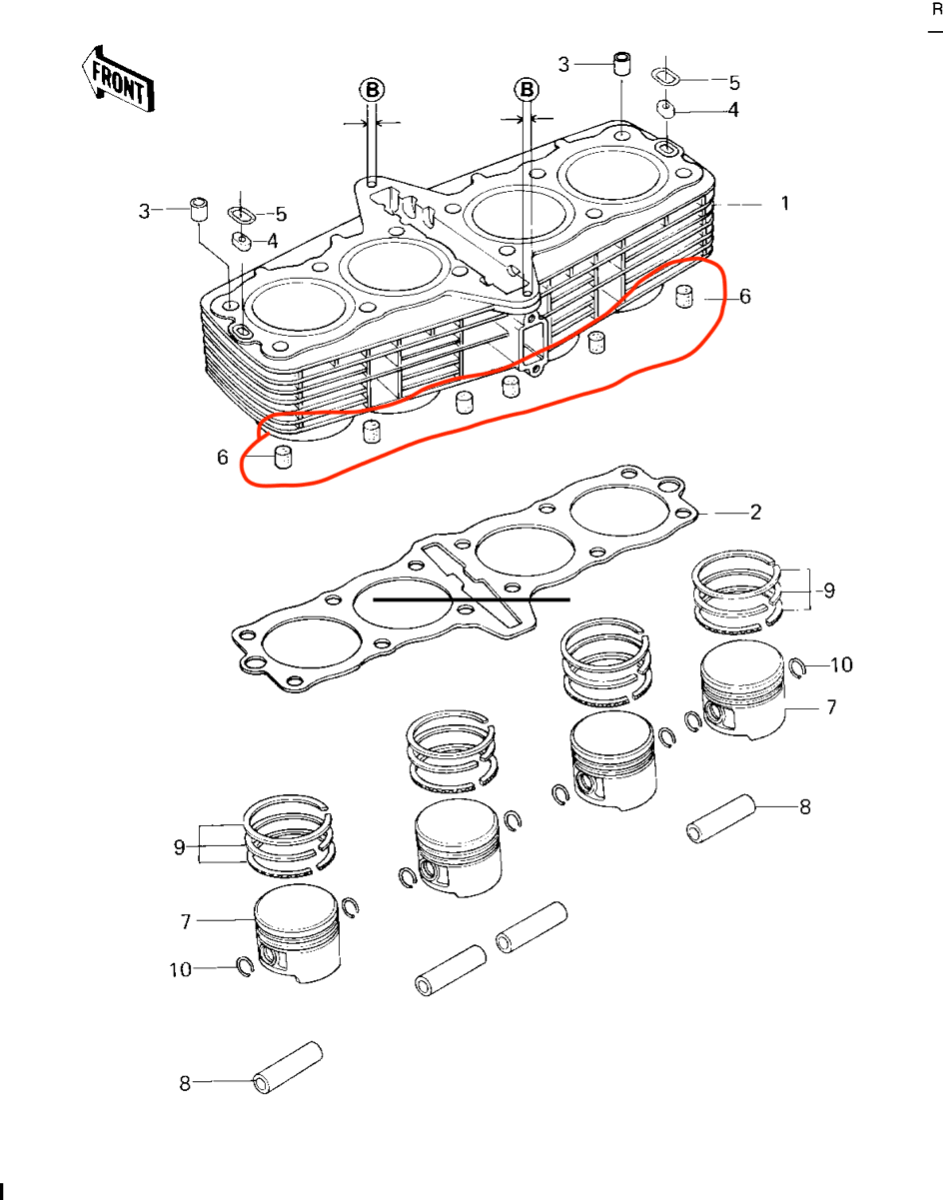 R

FRONT

B
B
3
5
4
3
5
4
1
6
6
2
9
10
7
8
9
7
10
8