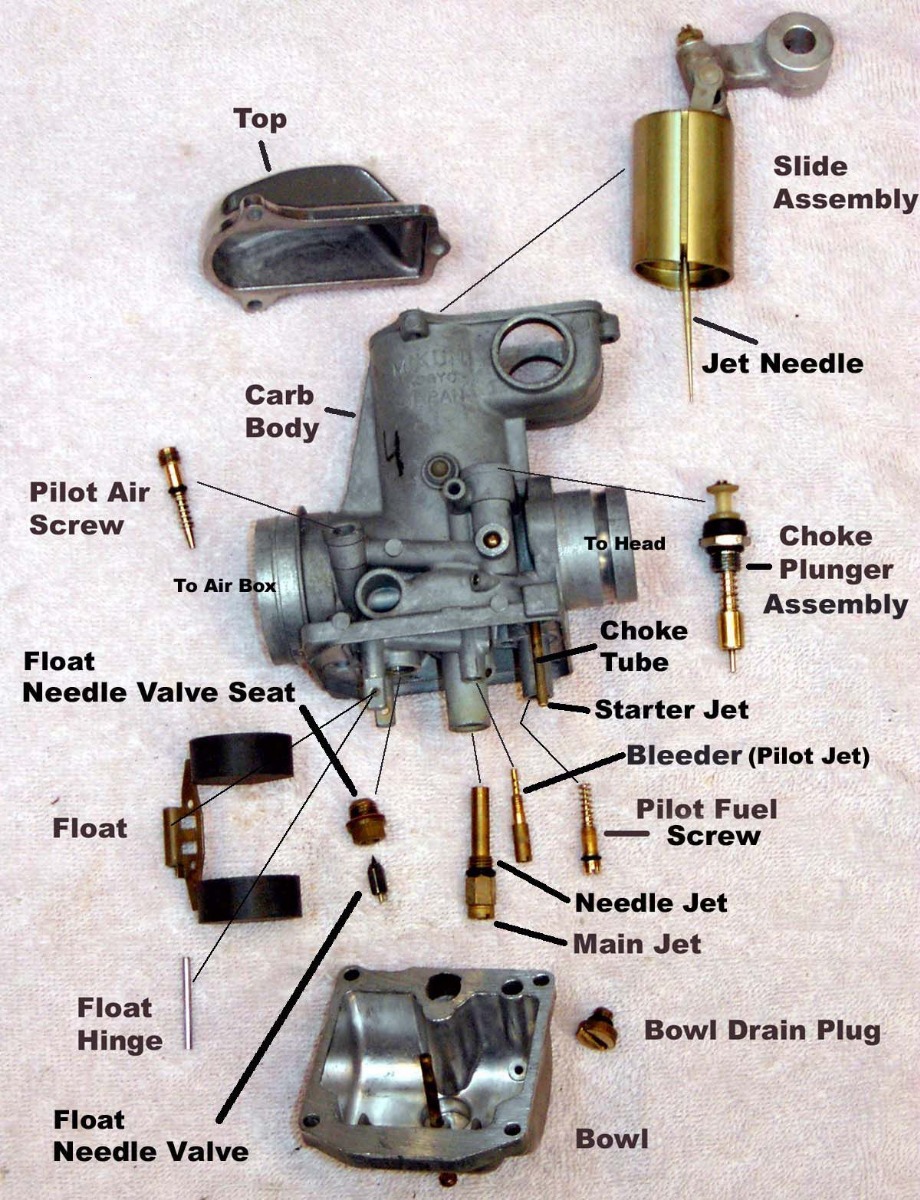 Top

Slide Assembly

Jet Needle

Carb Body

MIKUNI TOKYO JAPAN

4

Pilot Air Screw

To Air Box

To Head

Choke Plunger Assembly

Choke Tube

Float Needle Valve Seat

Starter Jet

Bleeder (Pilot Jet)

Float

Pilot Fuel Screw

Needle Jet

Main Jet

Float Hinge

Bowl Drain Plug

Float Needle Valve

Bowl