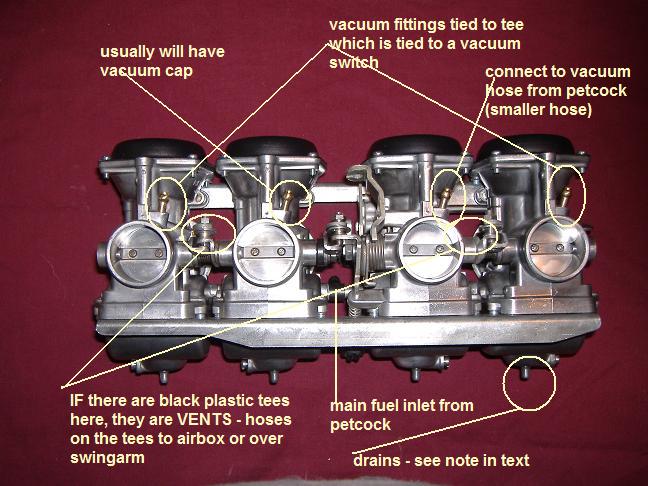 usually will have vacuum cap

vacuum fittings tied to tee which is tied to a vacuum switch

connect to vacuum hose from petcock (smaller hose)

IF there are black plastic tees here, they are VENTS - hoses on the tees to airbox or over swingarm

main fuel inlet from petcock

drains - see note in text