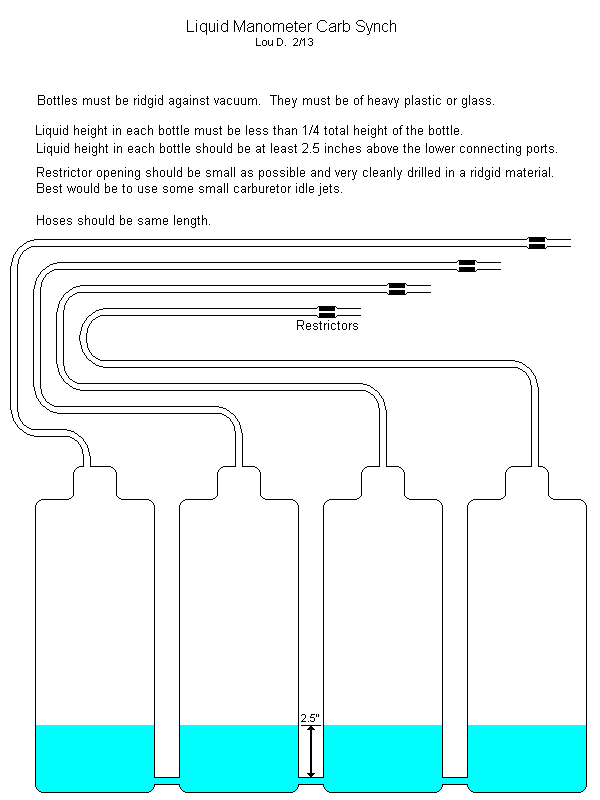 Liquid Manometer Carb Synch
Lou D. 2/13

Bottles must be ridgid against vacuum. They must be of heavy plastic or glass.

Liquid height in each bottle must be less than 1/4 total height of the bottle.
Liquid height in each bottle should be at least 2.5 inches above the lower connecting ports.

Restrictor opening should be small as possible and very cleanly drilled in a ridgid material.
Best would be to use some small carburetor idle jets.

Hoses should be same length.

Restrictors

2.5"