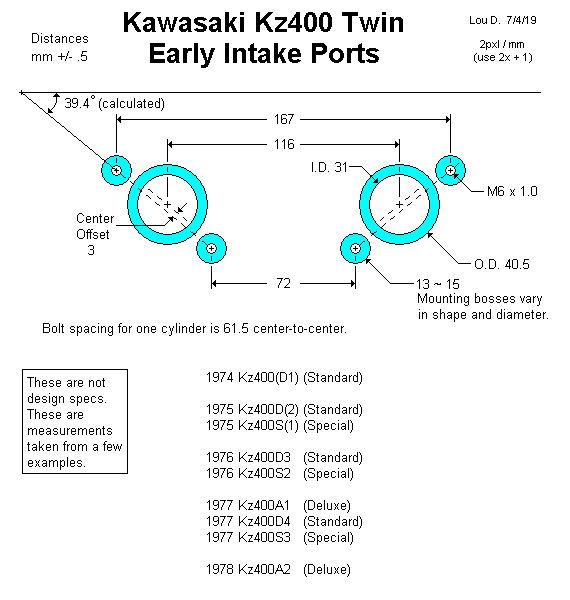 Distances
mm +/- .5

Kawasaki Kz400 Twin
Early Intake Ports

Lou D. 7/4/19

2pxl / mm
(use 2x + 1)

39.4° (calculated)

167

116

I.D. 31

M6 x 1.0

Center
Offset
3

O.D. 40.5

72

13 ~ 15
Mounting bosses vary in shape and diameter.

Bolt spacing for one cylinder is 61.5 center-to-center.

These are not design specs. These are measurements taken from a few examples.

1974 Kz400(D1) (Standard)

1975 Kz400D(2) (Standard)
1975 Kz400S(1) (Special)

1976 Kz400D3 (Standard)
1976 Kz400S2 (Special)

1977 Kz400A1 (Deluxe)
1977 Kz400D4 (Standard)
1977 Kz400S3 (Special)

1978 Kz400A2 (Deluxe)