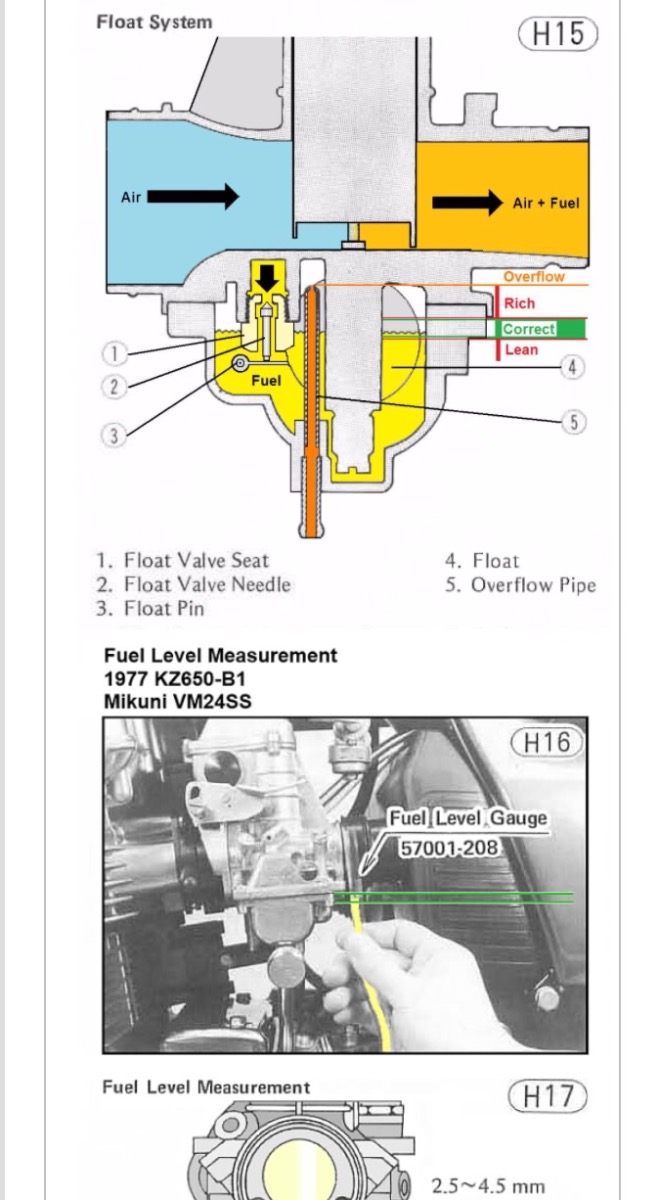 Float System

H15

Air

Air + Fuel

Overflow
Rich
Correct
Lean

Fuel

1
2
3
4
5

1. Float Valve Seat
2. Float Valve Needle
3. Float Pin

4. Float
5. Overflow Pipe

Fuel Level Measurement
1977 KZ650-B1
Mikuni VM24SS

H16

Fuel Level Gauge
57001-208

Fuel Level Measurement

H17

2.5~4.5 mm