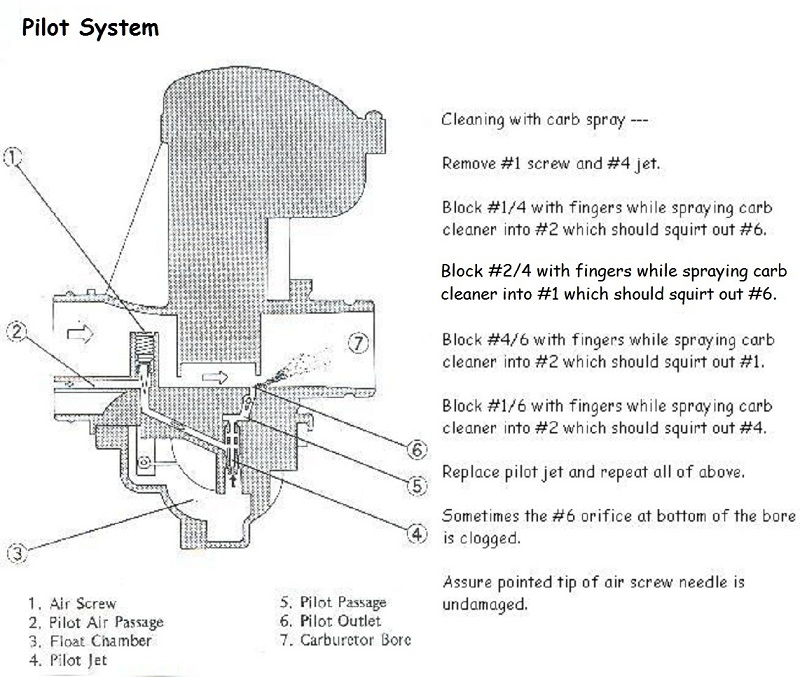 Pilot System

1
2
7
6
5
4
3

1. Air Screw
2. Pilot Air Passage
3. Float Chamber
4. Pilot Jet
5. Pilot Passage
6. Pilot Outlet
7. Carburetor Bore

Cleaning with carb spray ---

Remove #1 screw and #4 jet.

Block #1/4 with fingers while spraying carb cleaner into #2 which should squirt out #6.

Block #2/4 with fingers while spraying carb cleaner into #1 which should squirt out #6.

Block #4/6 with fingers while spraying carb cleaner into #2 which should squirt out #1.

Block #1/6 with fingers while spraying carb cleaner into #2 which should squirt out #4.

Replace pilot jet and repeat all of above.

Sometimes the #6 orifice at bottom of the bore is clogged.

Assure pointed tip of air screw needle is undamaged.