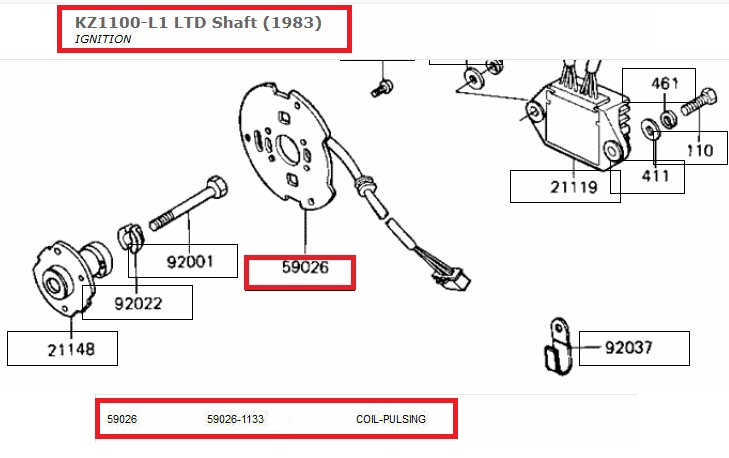 KZ1100-L1 LTD Shaft (1983)
IGNITION

461
110
411
21119
92001
59026
92022
21148
92037

59026 59026-1133 COIL-PULSING