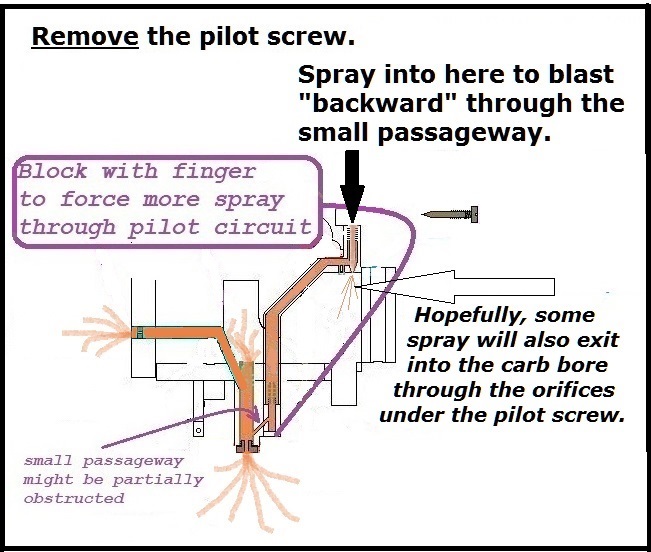 Remove the pilot screw.

Spray into here to blast "backward" through the small passageway.

Block with finger to force more spray through pilot circuit

Hopefully, some spray will also exit into the carb bore through the orifices under the pilot screw.

small passageway might be partially obstructed